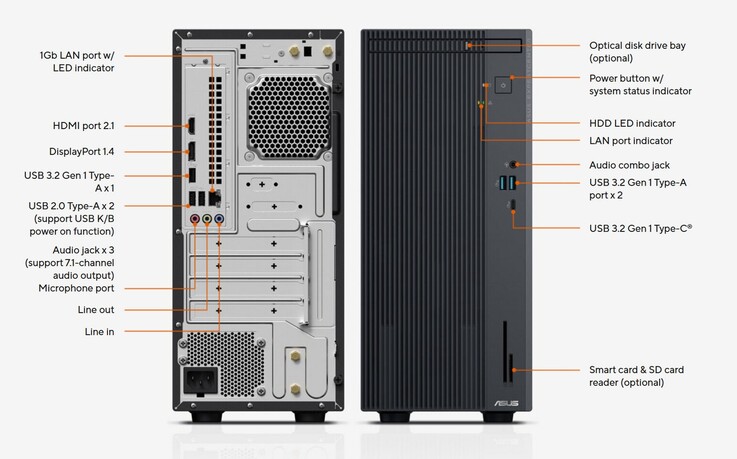 1Gb LAN port w/ LED indicator

HDMI port 2.1

DisplayPort 1.4

USB 3.2 Gen 1 Type-A x 1

USB 2.0 Type-A x 2 (support USB K/B power on function)

Audio jack x 3 (support 7.1-channel audio output)

Microphone port

Line out

Line in

Optical disk drive bay (optional)

Power button w/ system status indicator

HDD LED indicator

LAN port indicator

Audio combo jack

USB 3.2 Gen 1 Type-A port x 2

USB 3.2 Gen 1 Type-C®

Smart card & SD card reader (optional)

ASUS