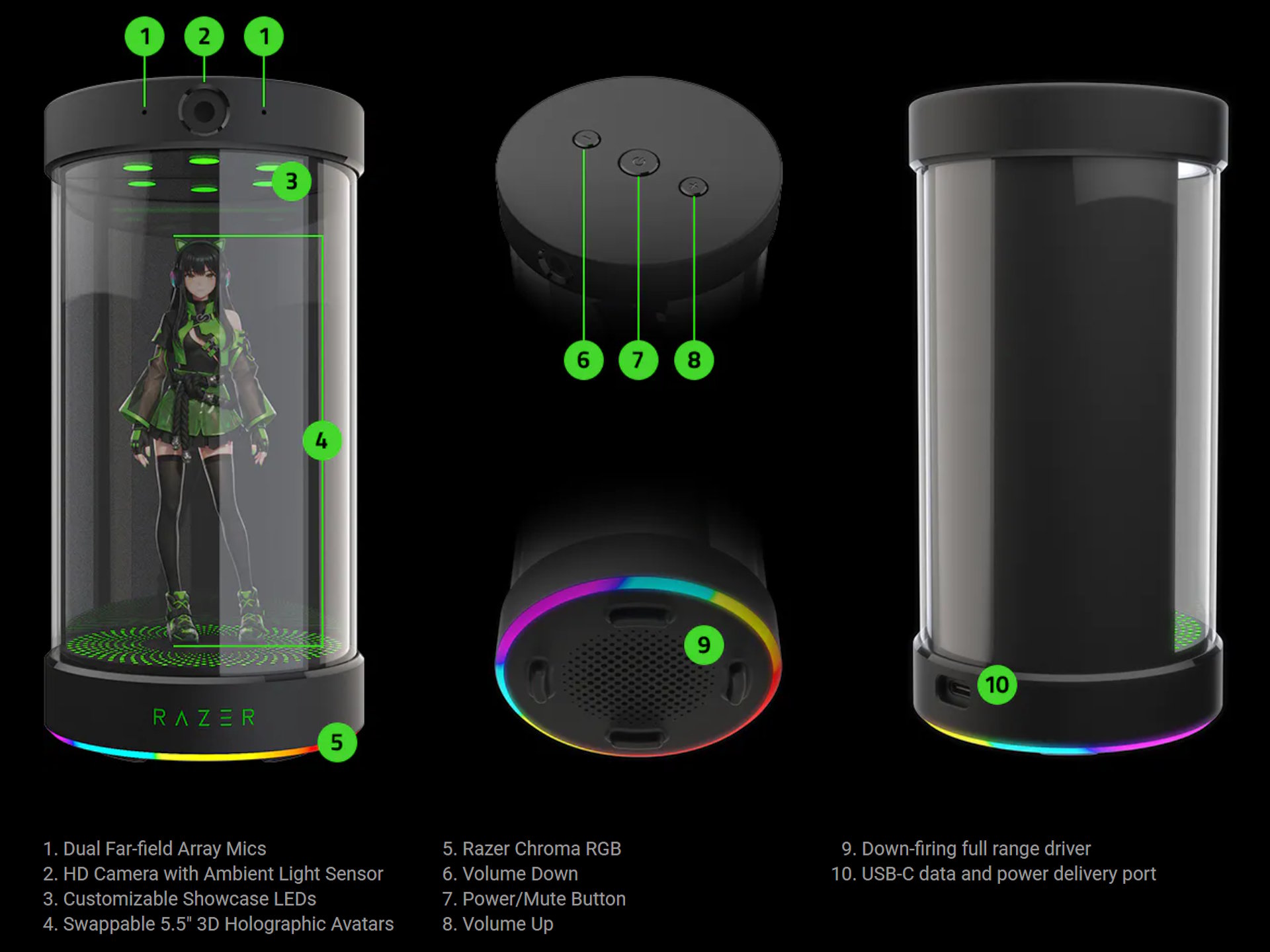 1 2 1

3

4

RAZER

5

6 7 8

9

10

1. Dual Far-field Array Mics
2. HD Camera with Ambient Light Sensor
3. Customizable Showcase LEDs
4. Swappable 5.5" 3D Holographic Avatars

5. Razer Chroma RGB
6. Volume Down
7. Power/Mute Button
8. Volume Up

9. Down-firing full range driver
10. USB-C data and power delivery port